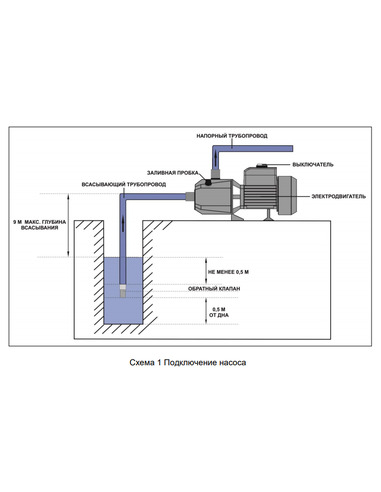 НАПОРНЫЙ ТРУБОПРОВОД

ВЫКЛЮЧАТЕЛЬ

ЗАЛИВНАЯ ПРОБКА

ВСАСЫВАЮЩИЙ ТРУБОПРОВОД

ЭЛЕКТРОДВИГАТЕЛЬ

9 М МАКС. ГЛУБИНА ВСАСЫВАНИЯ

НЕ МЕНЕЕ 0,5 М

ОБРАТНЫЙ КЛАПАН

0,5 М ОТ ДНА

Схема 1 Подключение насоса