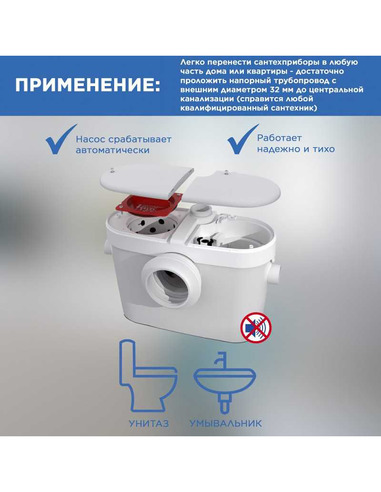 ПРИМЕНЕНИЕ:

Легко перенести сантехприборы в любую часть дома или квартиры - достаточно проложить напорный трубопровод с внешним диаметром 32 мм до центральной канализации (справится любой квалифицированный сантехник)

Насос срабатывает автоматически

Работает надежно и тихо

УНИТАЗ

УМЫВАЛЬНИК