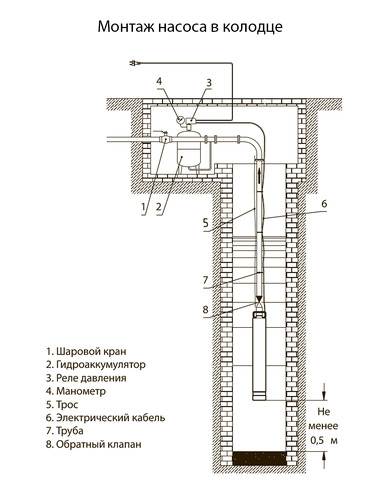 Монтаж насоса в колодце

4
3
1
2
5
6
7
8

1. Шаровой кран
2. Гидроаккумулятор
3. Реле давления
4. Манометр
5. Трос
6. Электрический кабель
7. Труба
8. Обратный клапан

Не менее 0,5 м