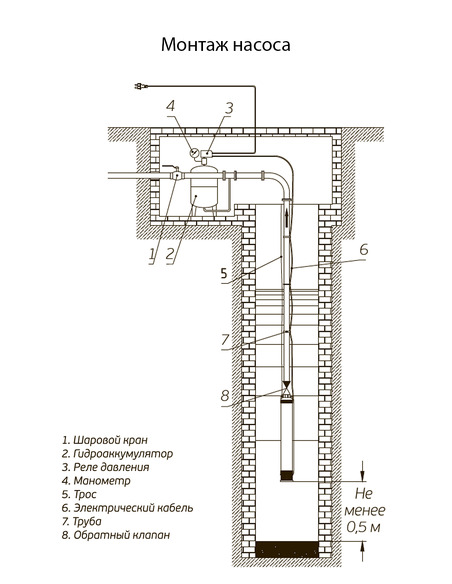 Монтаж насоса

4
3
1
2
5
6
7
8

1. Шаровой кран
2. Гидроаккумулятор
3. Реле давления
4. Манометр
5. Трос
6. Электрический кабель
7. Труба
8. Обратный клапан

Не менее 0,5 м