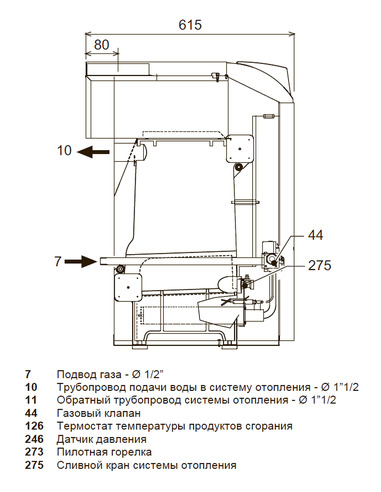 615

80

10

44

7

275

7 Подвод газа - Ø 1/2"
10 Трубопровод подачи воды в систему отопления - Ø 1"1/2
11 Обратный трубопровод системы отопления - Ø 1"1/2
44 Газовый клапан
126 Термостат температуры продуктов сгорания
246 Датчик давления
273 Пилотная горелка
275 Сливной кран системы отопления